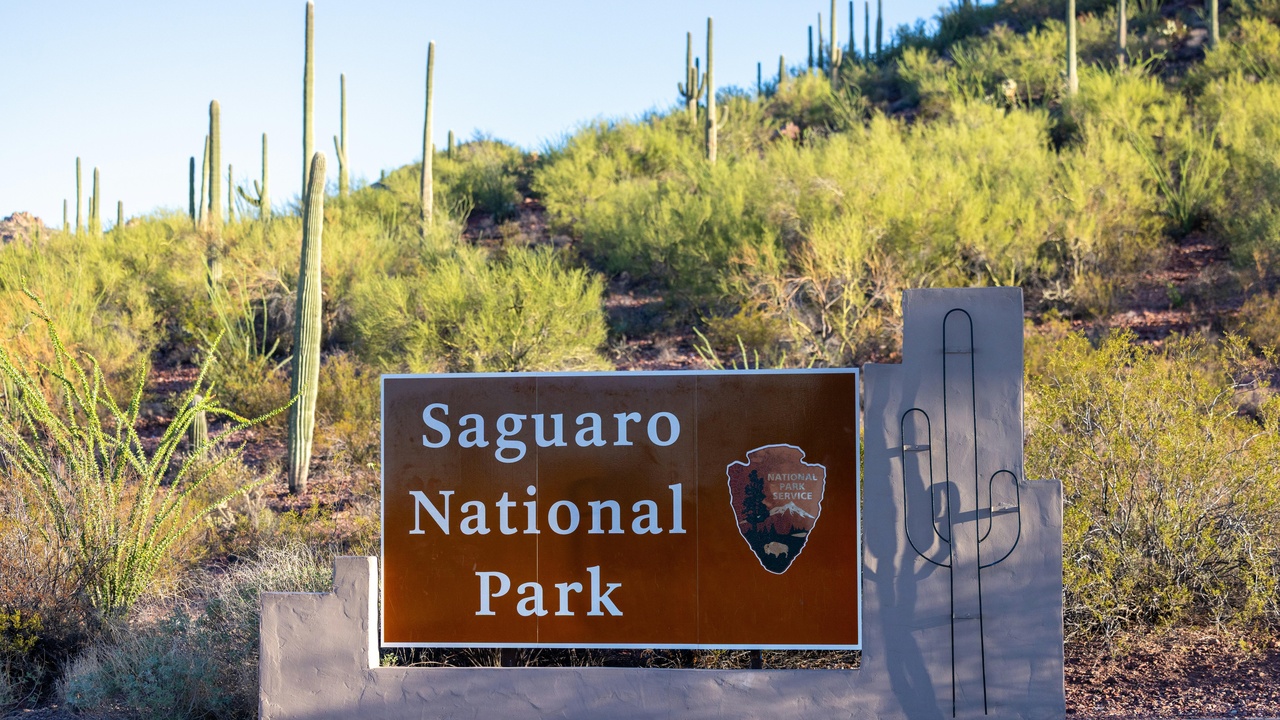 Saguaro
National
Park

NATIONAL PARK SERVICE